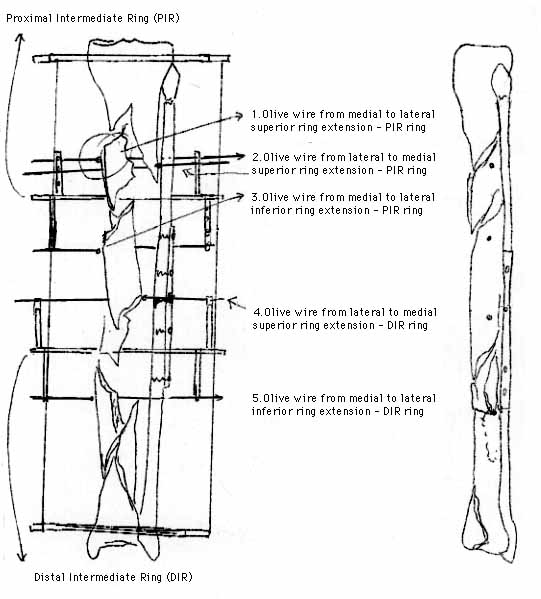 Proximal Intermediate Ring (PIR)

1.Olive wire from medial to lateral superior ring extension - PIR ring

2.Olive wire from lateral to medial superior ring extension - PIR ring

3.Olive wire from medial to lateral inferior ring extension - PIR ring

4.Olive wire from lateral to medial superior ring extension - DIR ring

5.Olive wire from medial to lateral inferior ring extension - DIR ring

Distal Intermediate Ring (DIR)